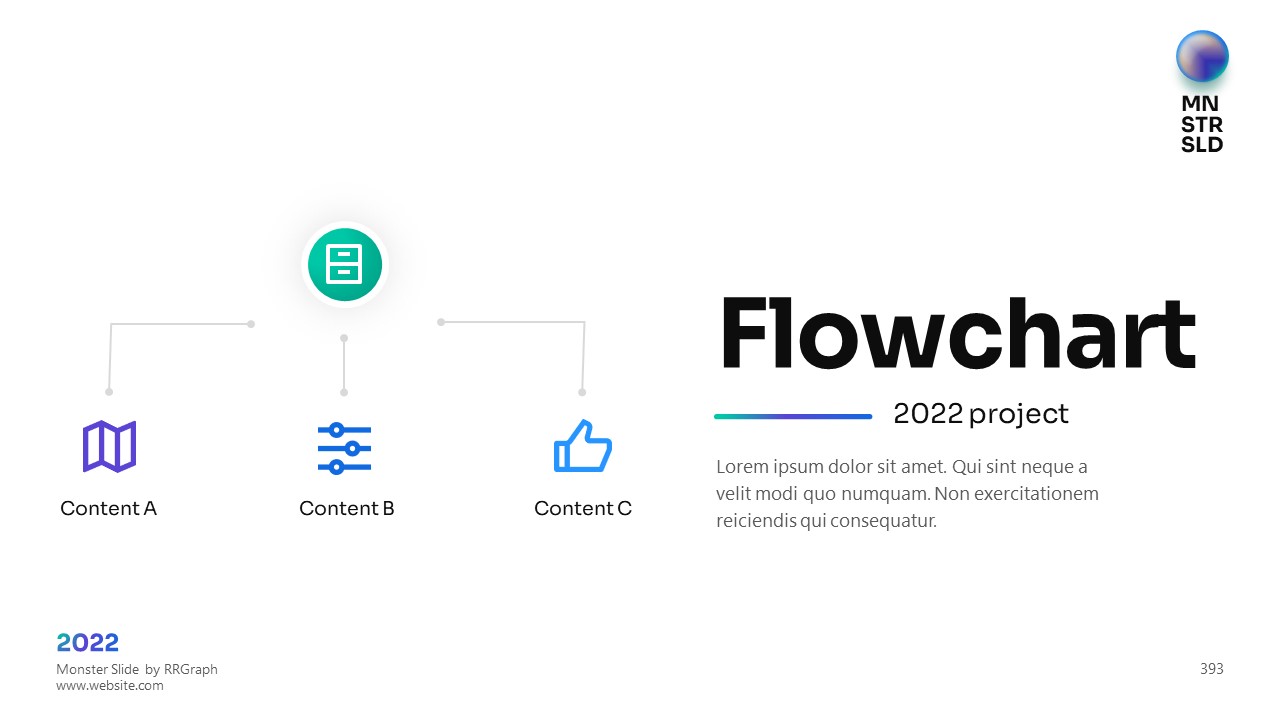 MN
STR
SLD

Content A

Content B

Content C

Flowchart

2022 project

Lorem ipsum dolor sit amet. Qui sint neque a velit modi quo numquam. Non exercitationem reiciendis qui consequatur.

2022
Monster Slide by RRGraph
www.website.com

393